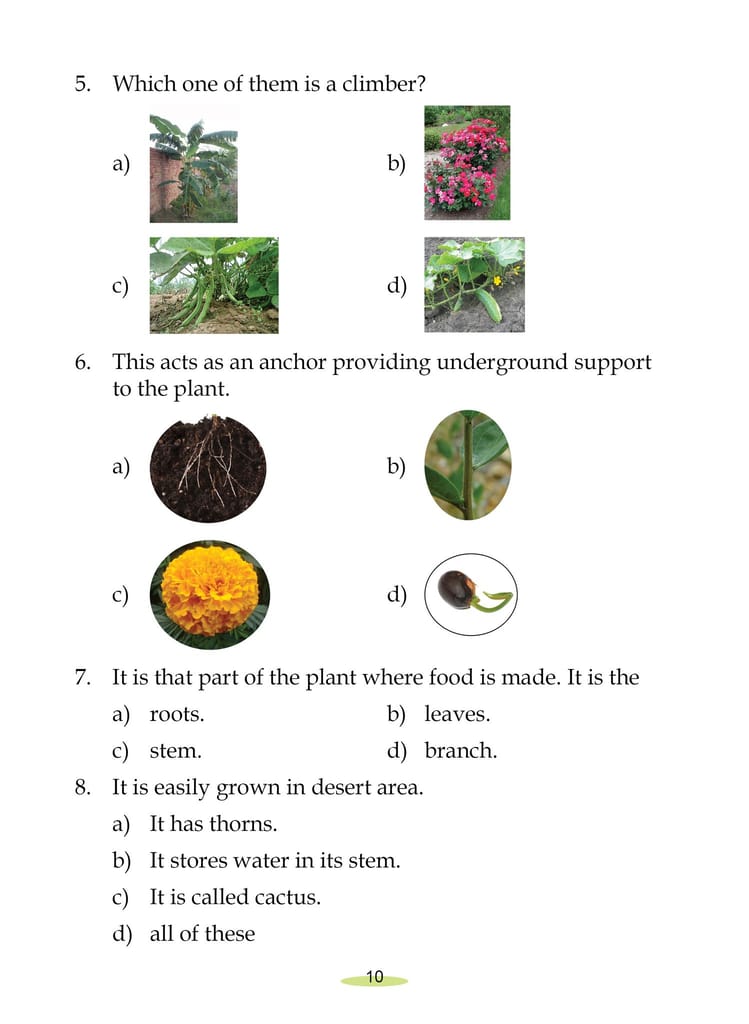 5. Which one of them is a climber?

a)

b)

c)

d)

6. This acts as an anchor providing underground support to the plant.

a)

b)

c)

d)

7. It is that part of the plant where food is made. It is the

a) roots.

b) leaves.

c) stem.

d) branch.

8. It is easily grown in desert area.

a) It has thorns.

b) It stores water in its stem.

c) It is called cactus.

d) all of these

10