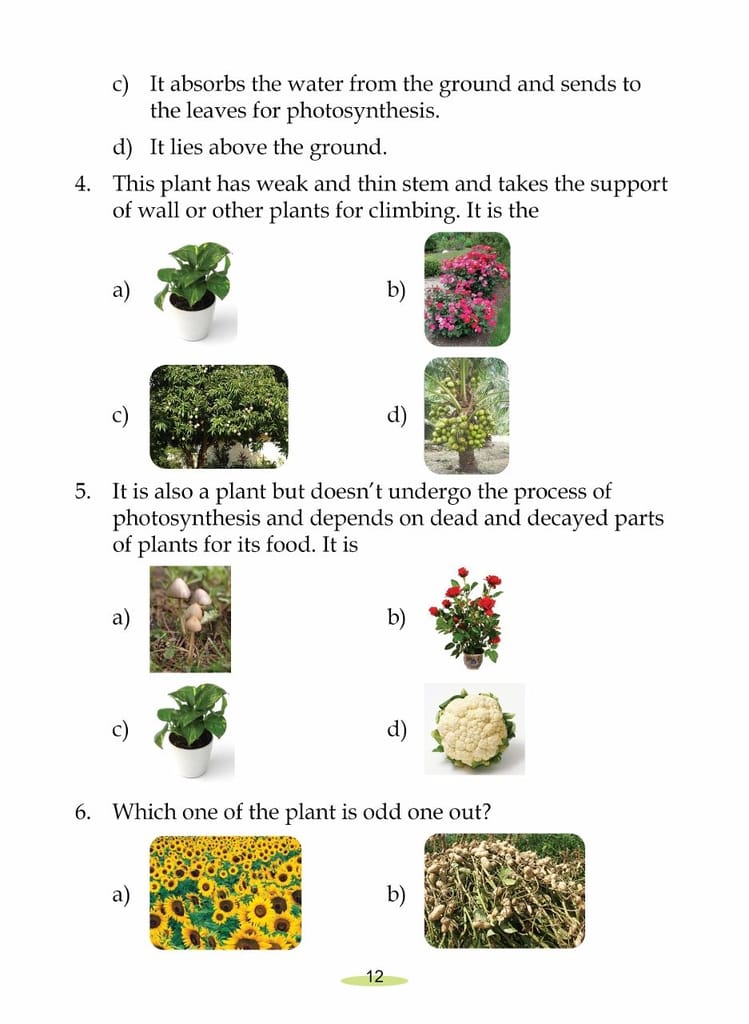 c) It absorbs the water from the ground and sends to the leaves for photosynthesis.

d) It lies above the ground.

4. This plant has weak and thin stem and takes the support of wall or other plants for climbing. It is the

a)

b)

c)

d)

5. It is also a plant but doesn't undergo the process of photosynthesis and depends on dead and decayed parts of plants for its food. It is

a)

b)

c)

d)

6. Which one of the plant is odd one out?

a)

b)

12